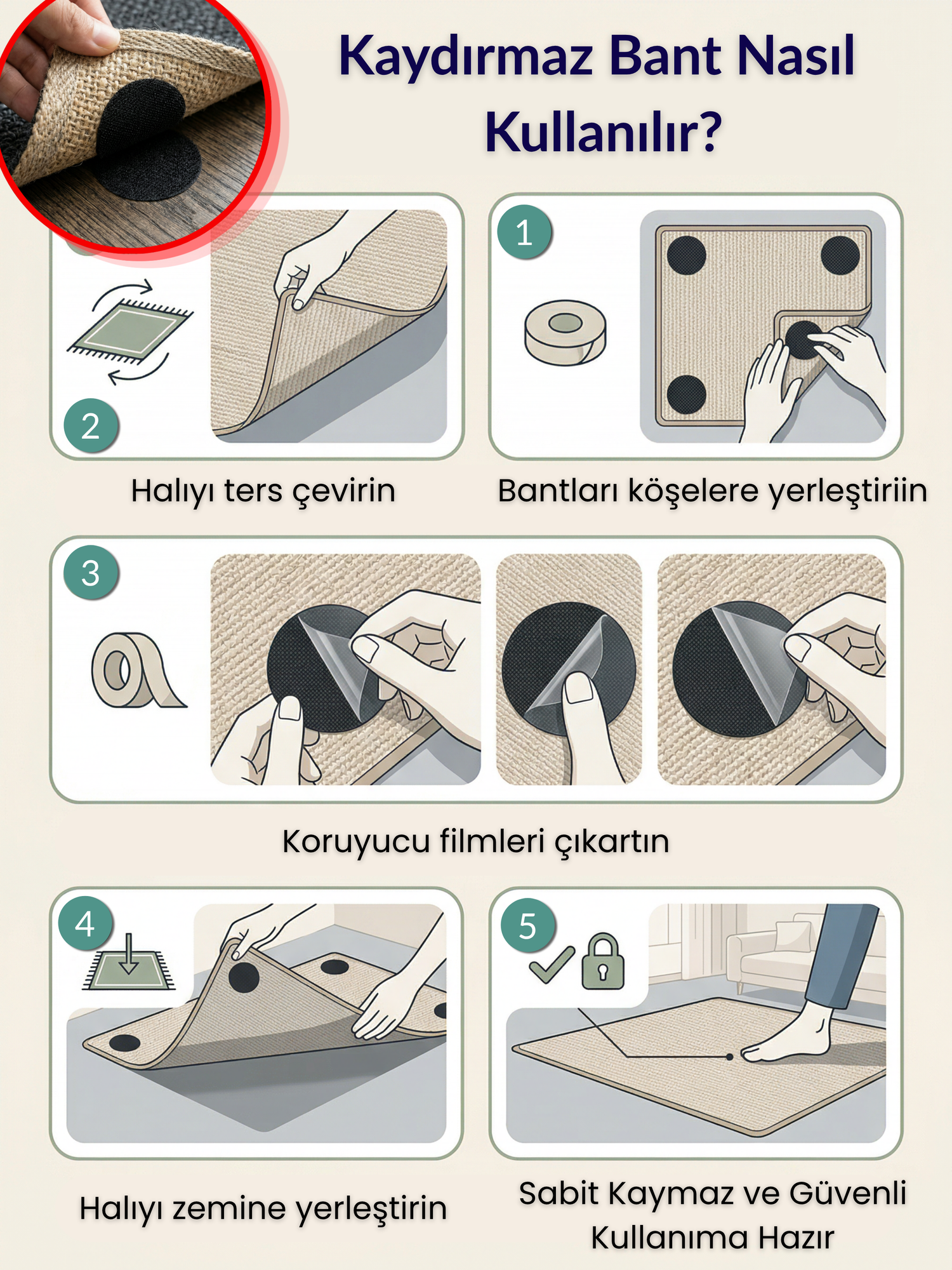 Kaydırmaz Bant Nasıl Kullanılır?

2

Halıyı ters çevirin

1

Bantları köşelere yerleştiriin

3

Koruyucu filmleri çıkartın

4

Halıyı zemine yerleştirin

5

Sabit Kaymaz ve Güvenli Kullanıma Hazır