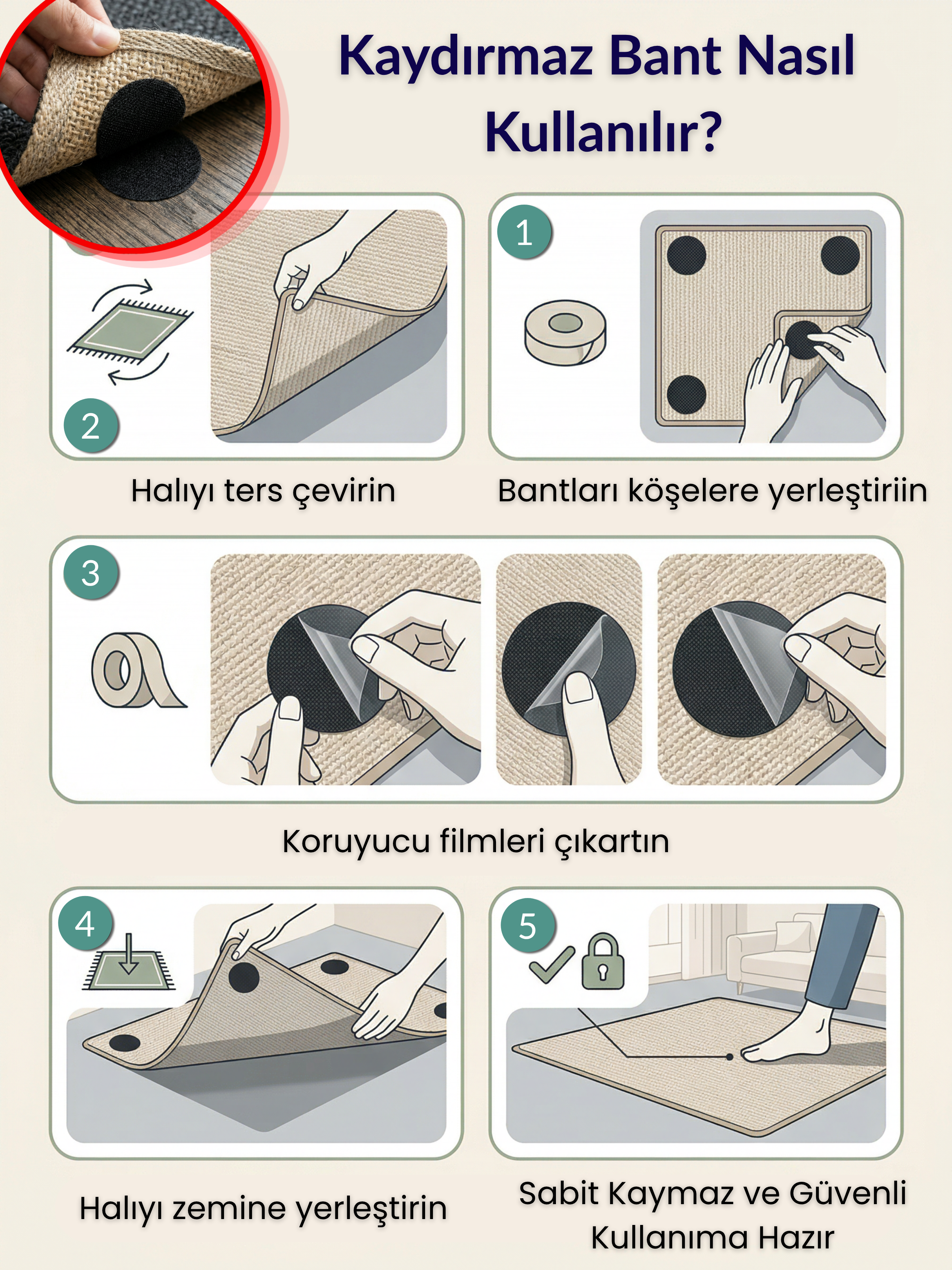 Kaydırmaz Bant Nasıl Kullanılır?

2

Halıyı ters çevirin

1

Bantları köşelere yerleştiriin

3

Koruyucu filmleri çıkartın

4

Halıyı zemine yerleştirin

5

Sabit Kaymaz ve Güvenli Kullanıma Hazır