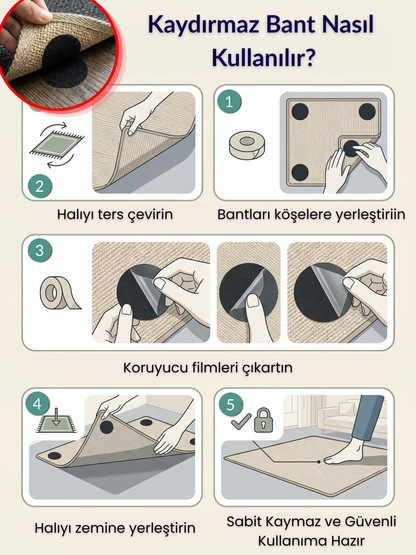 Kaydırmaz Bant Nasıl Kullanılır?

2

Halıyı ters çevirin

1

Bantları köşelere yerleştiriin

3

Koruyucu filmleri çıkartın

4

Halıyı zemine yerleştirin

5

Sabit Kaymaz ve Güvenli Kullanıma Hazır